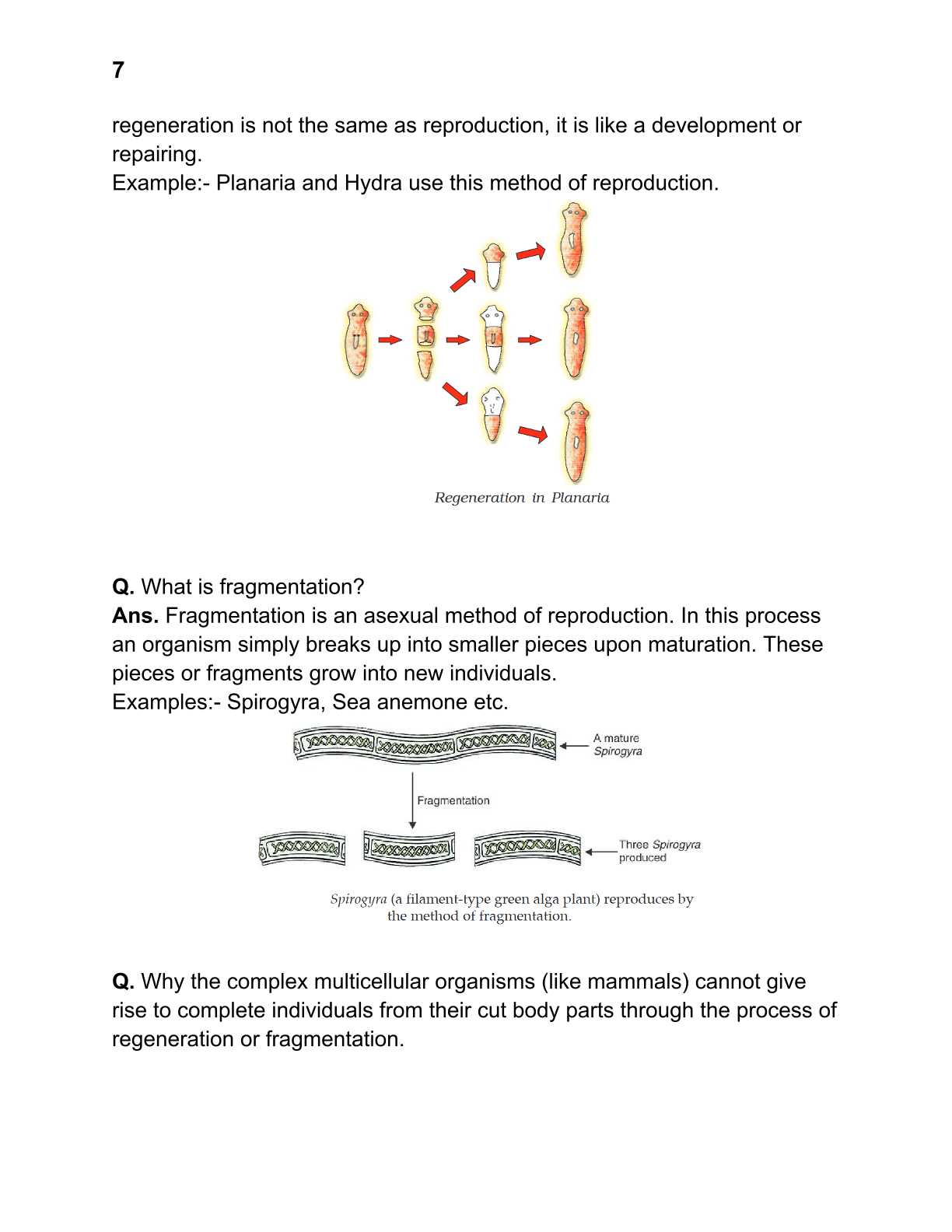 7

regeneration is not the same as reproduction, it is like a development or repairing.
Example:- Planaria and Hydra use this method of reproduction.

Regeneration in Planaria

Q. What is fragmentation?
Ans. Fragmentation is an asexual method of reproduction. In this process an organism simply breaks up into smaller pieces upon maturation. These pieces or fragments grow into new individuals.
Examples:- Spirogyra, Sea anemone etc.

A mature Spirogyra

Fragmentation

Three Spirogyra produced

Spirogyra (a filament-type green alga plant) reproduces by the method of fragmentation.

Q. Why the complex multicellular organisms (like mammals) cannot give rise to complete individuals from their cut body parts through the process of regeneration or fragmentation.