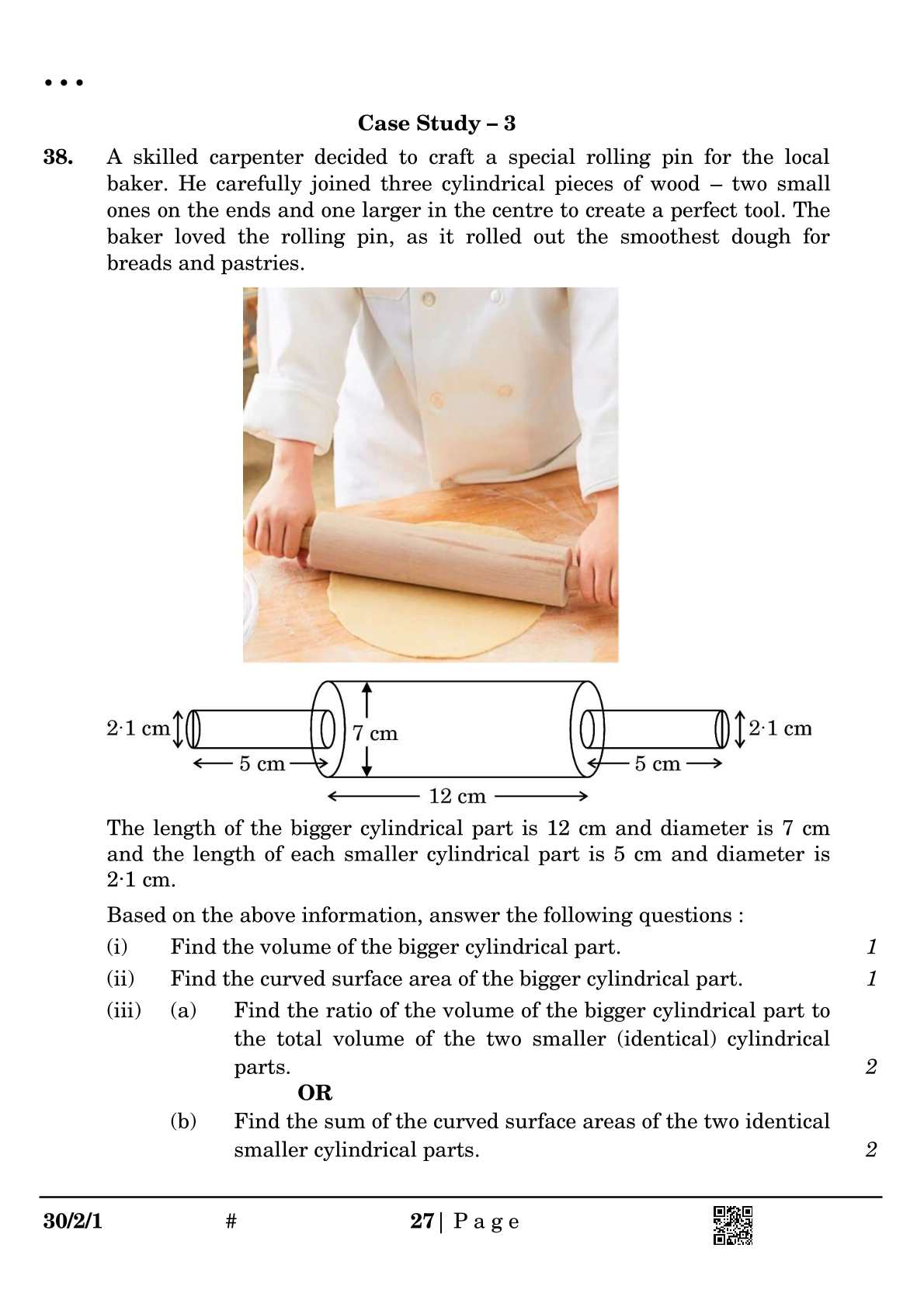 • • •

Case Study – 3

38. A skilled carpenter decided to craft a special rolling pin for the local baker. He carefully joined three cylindrical pieces of wood – two small ones on the ends and one larger in the centre to create a perfect tool. The baker loved the rolling pin, as it rolled out the smoothest dough for breads and pastries.

2·1 cm
5 cm
7 cm
12 cm
5 cm
2·1 cm

The length of the bigger cylindrical part is 12 cm and diameter is 7 cm and the length of each smaller cylindrical part is 5 cm and diameter is 2·1 cm.

Based on the above information, answer the following questions :

(i) Find the volume of the bigger cylindrical part. 1

(ii) Find the curved surface area of the bigger cylindrical part. 1

(iii) (a) Find the ratio of the volume of the bigger cylindrical part to the total volume of the two smaller (identical) cylindrical parts. 2

OR

(b) Find the sum of the curved surface areas of the two identical smaller cylindrical parts. 2

30/2/1 # 27 | P a g e