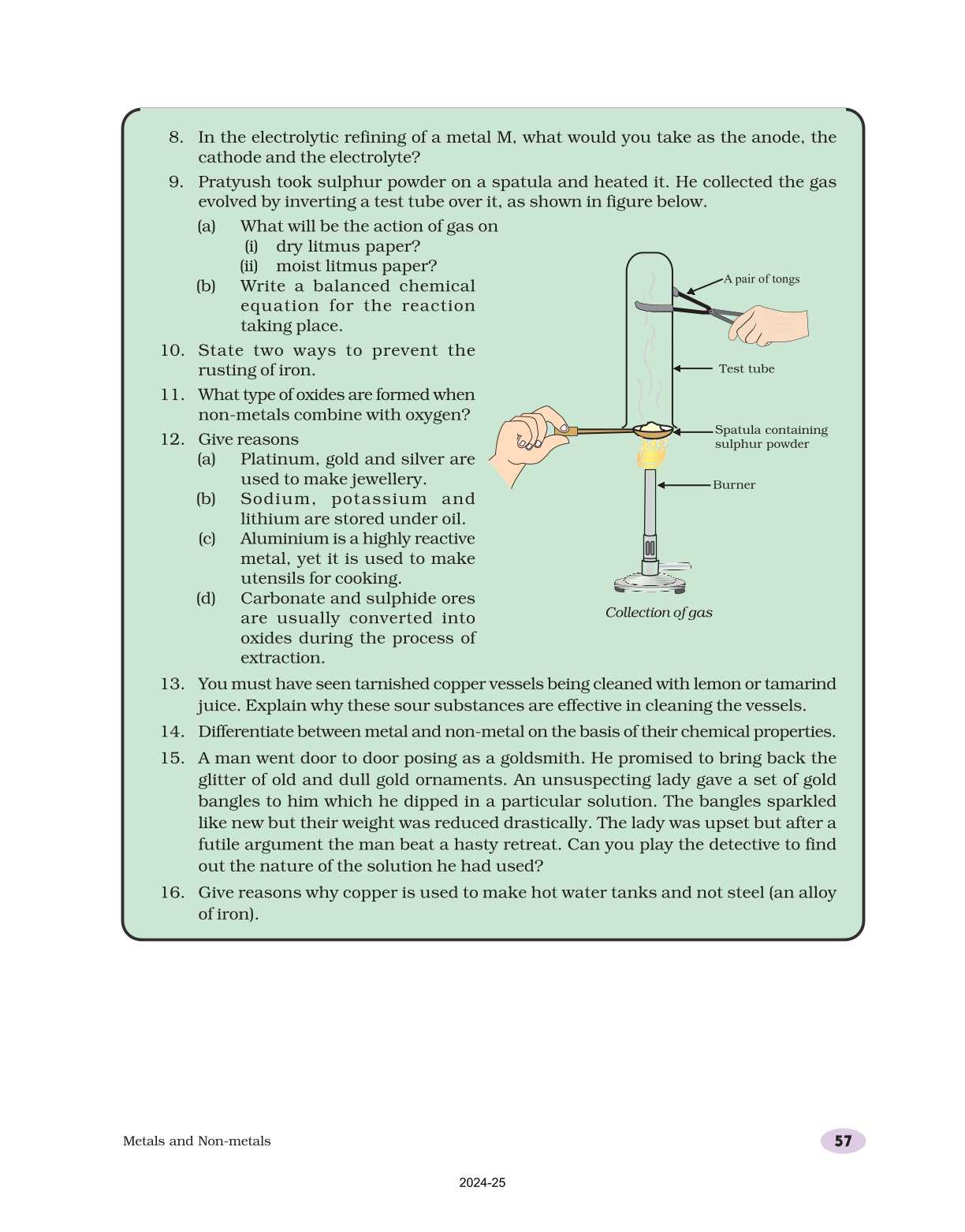 8. In the electrolytic refining of a metal M, what would you take as the anode, the cathode and the electrolyte?

9. Pratyush took sulphur powder on a spatula and heated it. He collected the gas evolved by inverting a test tube over it, as shown in figure below.

(a) What will be the action of gas on

(i) dry litmus paper?

(ii) moist litmus paper?

(b) Write a balanced chemical equation for the reaction taking place.

10. State two ways to prevent the rusting of iron.

11. What type of oxides are formed when non-metals combine with oxygen?

12. Give reasons

(a) Platinum, gold and silver are used to make jewellery.

(b) Sodium, potassium and lithium are stored under oil.

(c) Aluminium is a highly reactive metal, yet it is used to make utensils for cooking.

(d) Carbonate and sulphide ores are usually converted into oxides during the process of extraction.

A pair of tongs

Test tube

Spatula containing sulphur powder

Burner

Collection of gas

13. You must have seen tarnished copper vessels being cleaned with lemon or tamarind juice. Explain why these sour substances are effective in cleaning the vessels.

14. Differentiate between metal and non-metal on the basis of their chemical properties.

15. A man went door to door posing as a goldsmith. He promised to bring back the glitter of old and dull gold ornaments. An unsuspecting lady gave a set of gold bangles to him which he dipped in a particular solution. The bangles sparkled like new but their weight was reduced drastically. The lady was upset but after a futile argument the man beat a hasty retreat. Can you play the detective to find out the nature of the solution he had used?

16. Give reasons why copper is used to make hot water tanks and not steel (an alloy of iron).

Metals and Non-metals

57

2024-25